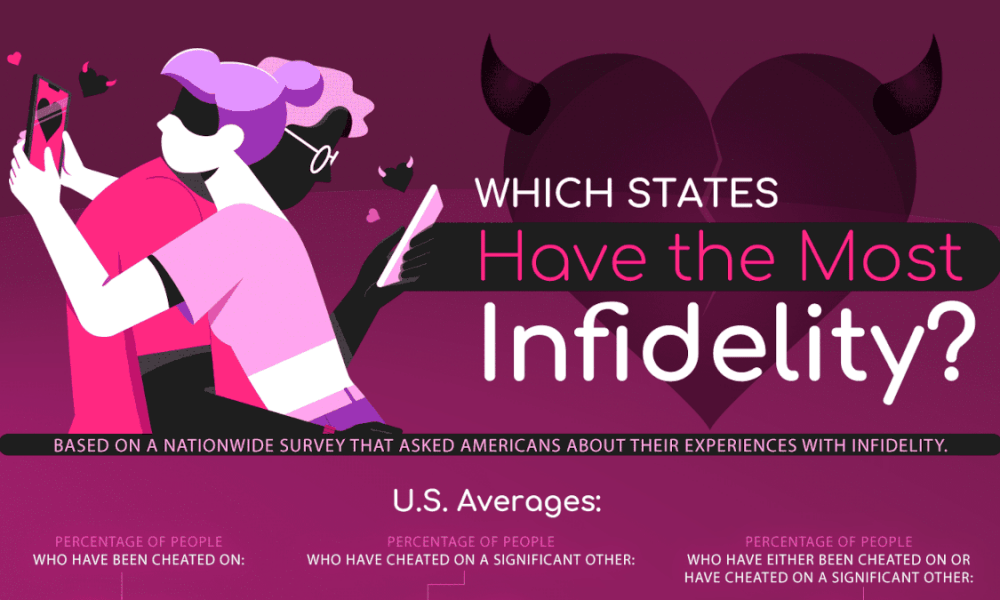 WHICH STATES
Have the Most
Infidelity?

BASED ON A NATIONWIDE SURVEY THAT ASKED AMERICANS ABOUT THEIR EXPERIENCES WITH INFIDELITY.

U.S. Averages:

PERCENTAGE OF PEOPLE
WHO HAVE BEEN CHEATED ON:

PERCENTAGE OF PEOPLE
WHO HAVE CHEATED ON A SIGNIFICANT OTHER:

PERCENTAGE OF PEOPLE
WHO HAVE EITHER BEEN CHEATED ON OR HAVE CHEATED ON A SIGNIFICANT OTHER: