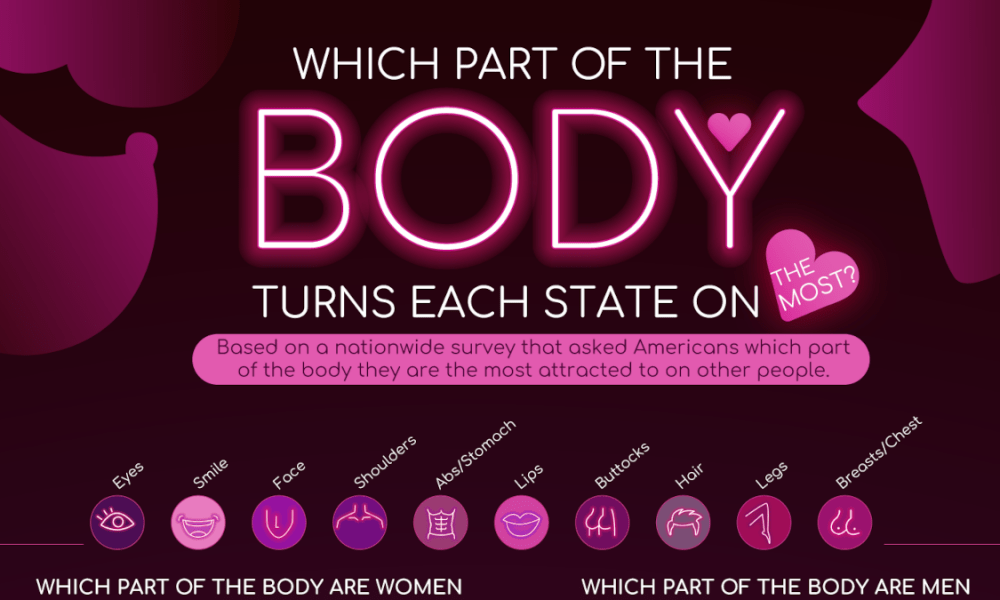 WHICH PART OF THE
BODY
TURNS EACH STATE ON THE MOST?

Based on a nationwide survey that asked Americans which part of the body they are the most attracted to on other people.

Eyes
Smile
Face
Shoulders
Abs/Stomach
Lips
Buttocks
Hair
Legs
Breasts/Chest

WHICH PART OF THE BODY ARE WOMEN

WHICH PART OF THE BODY ARE MEN